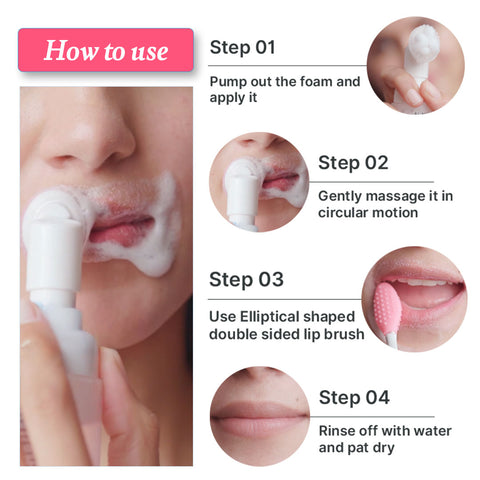 How to use

Step 01

Pump out the foam and apply it

Step 02

Gently massage it in circular motion

Step 03

Use Elliptical shaped double sided lip brush

Step 04

Rinse off with water and pat dry