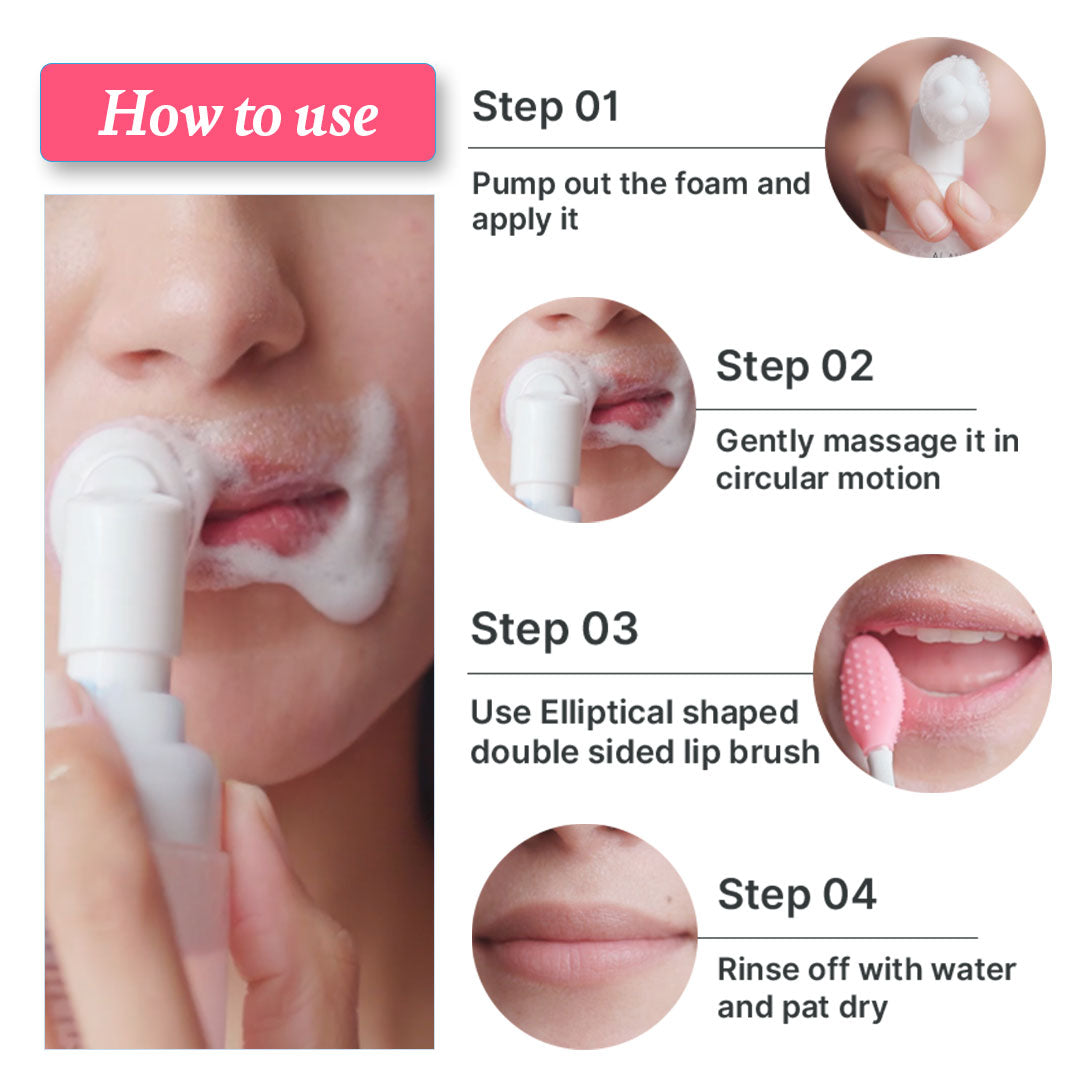 How to use

Step 01

Pump out the foam and apply it

Step 02

Gently massage it in circular motion

Step 03

Use Elliptical shaped double sided lip brush

Step 04

Rinse off with water and pat dry