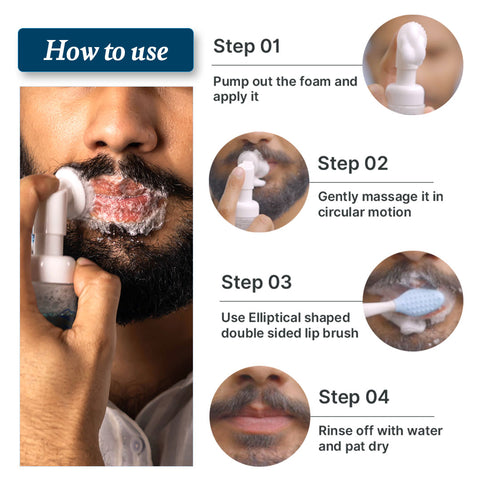 How to use

Step 01

Pump out the foam and apply it

Step 02

Gently massage it in circular motion

Step 03

Use Elliptical shaped double sided lip brush

Step 04

Rinse off with water and pat dry