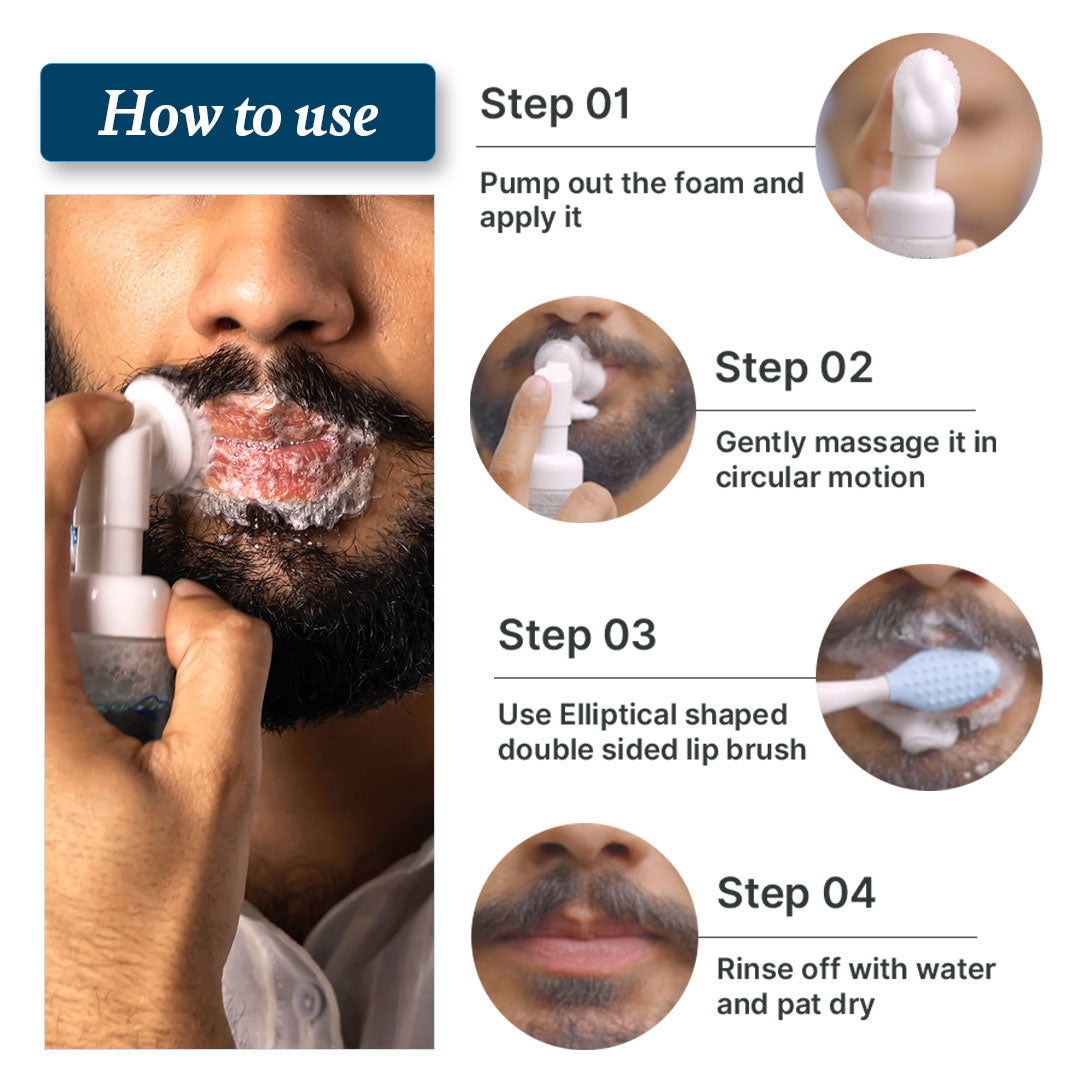 How to use

Step 01

Pump out the foam and apply it

Step 02

Gently massage it in circular motion

Step 03

Use Elliptical shaped double sided lip brush

Step 04

Rinse off with water and pat dry